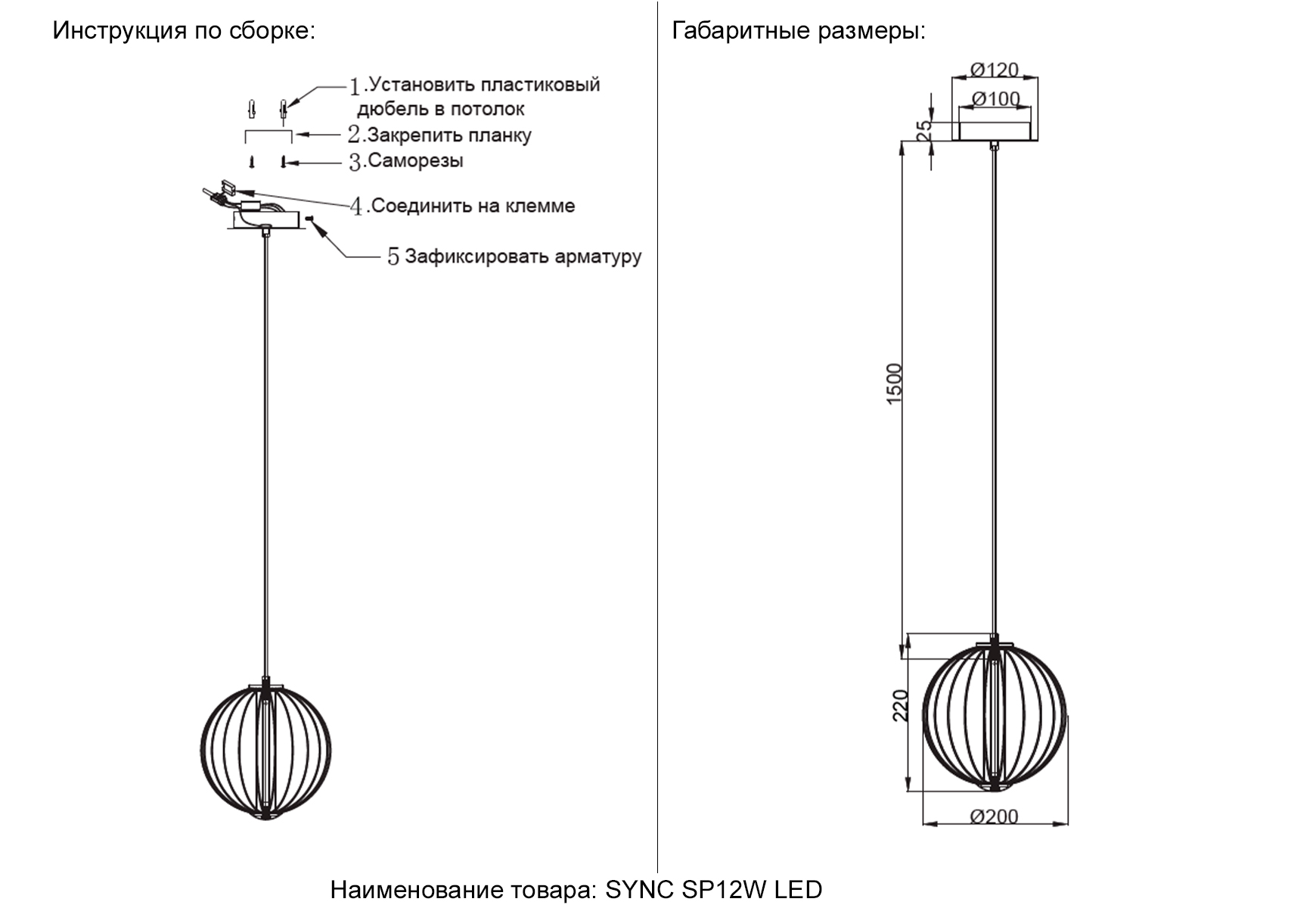 Инструкция по сборке:

1.Установить пластиковый дюбель в потолок
2.Закрепить планку
3.Саморезы
4.Соединить на клемме
5 Зафиксировать арматуру

Габаритные размеры:

Ø120
Ø100
25
1500
220
Ø200

Наименование товара: SYNC SP12W LED