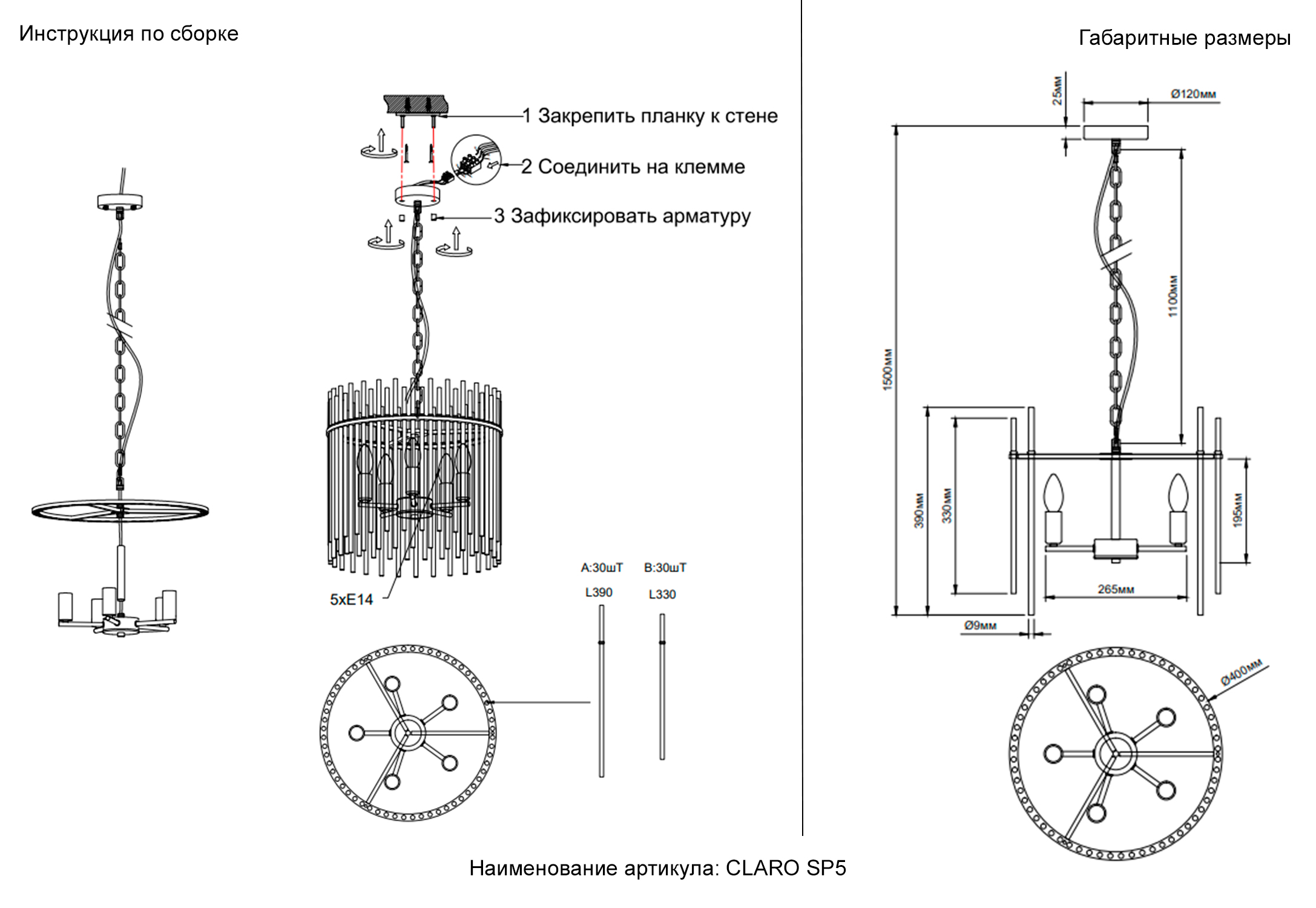 Инструкция по сборке

1 Закрепить планку к стене

2 Соединить на клемме

3 Зафиксировать арматуру

5xE14

A:30шТ
L390

B:30шТ
L330

Габаритные размеры

25мм

Ø120мм

1500мм

1100мм

390мм

330мм

195мм

265мм

Ø9мм

Ø400мм

Наименование артикула: CLARO SP5