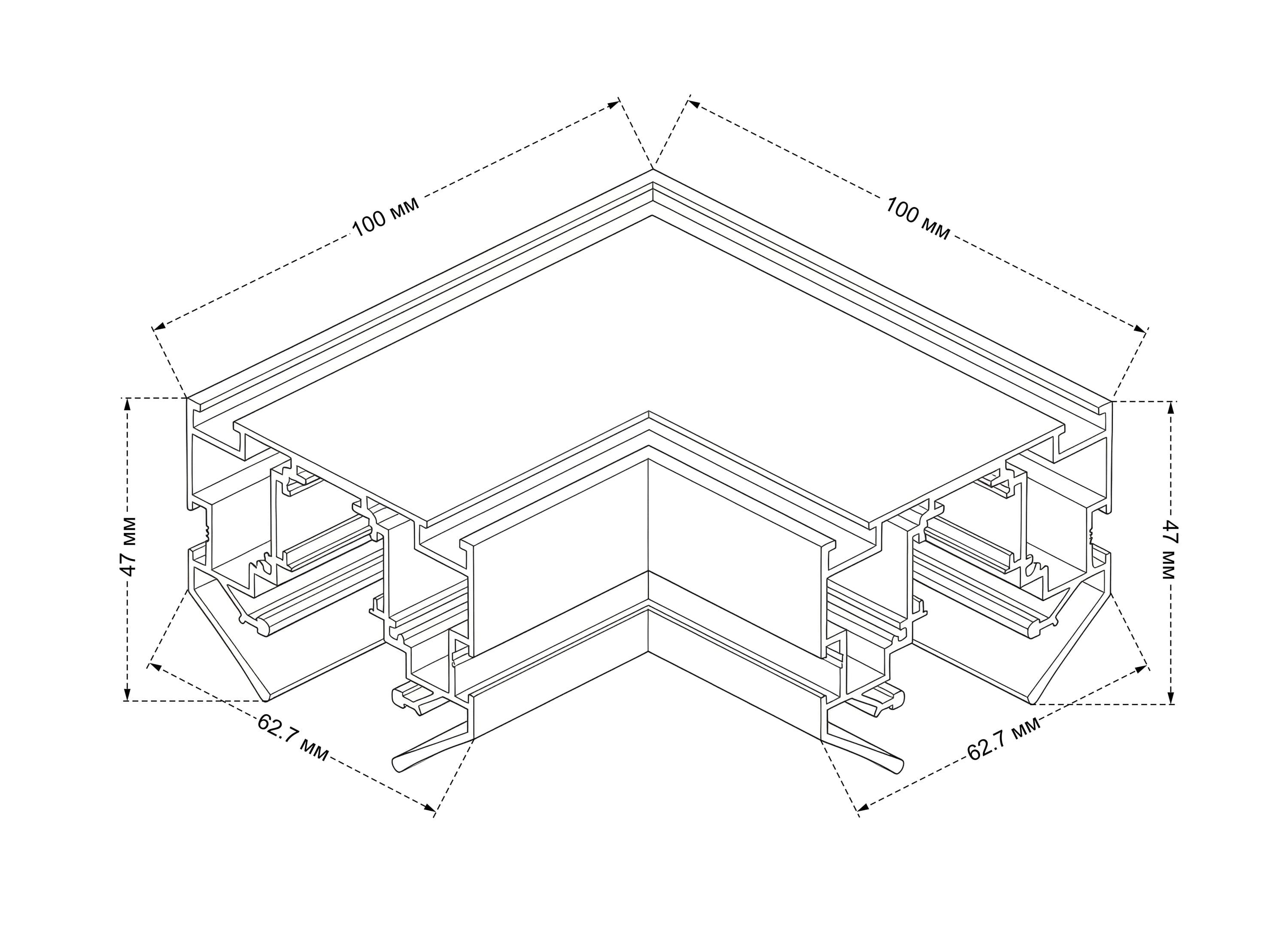 100 мм

100 мм

47 мм

47 мм

62.7 мм

62.7 мм