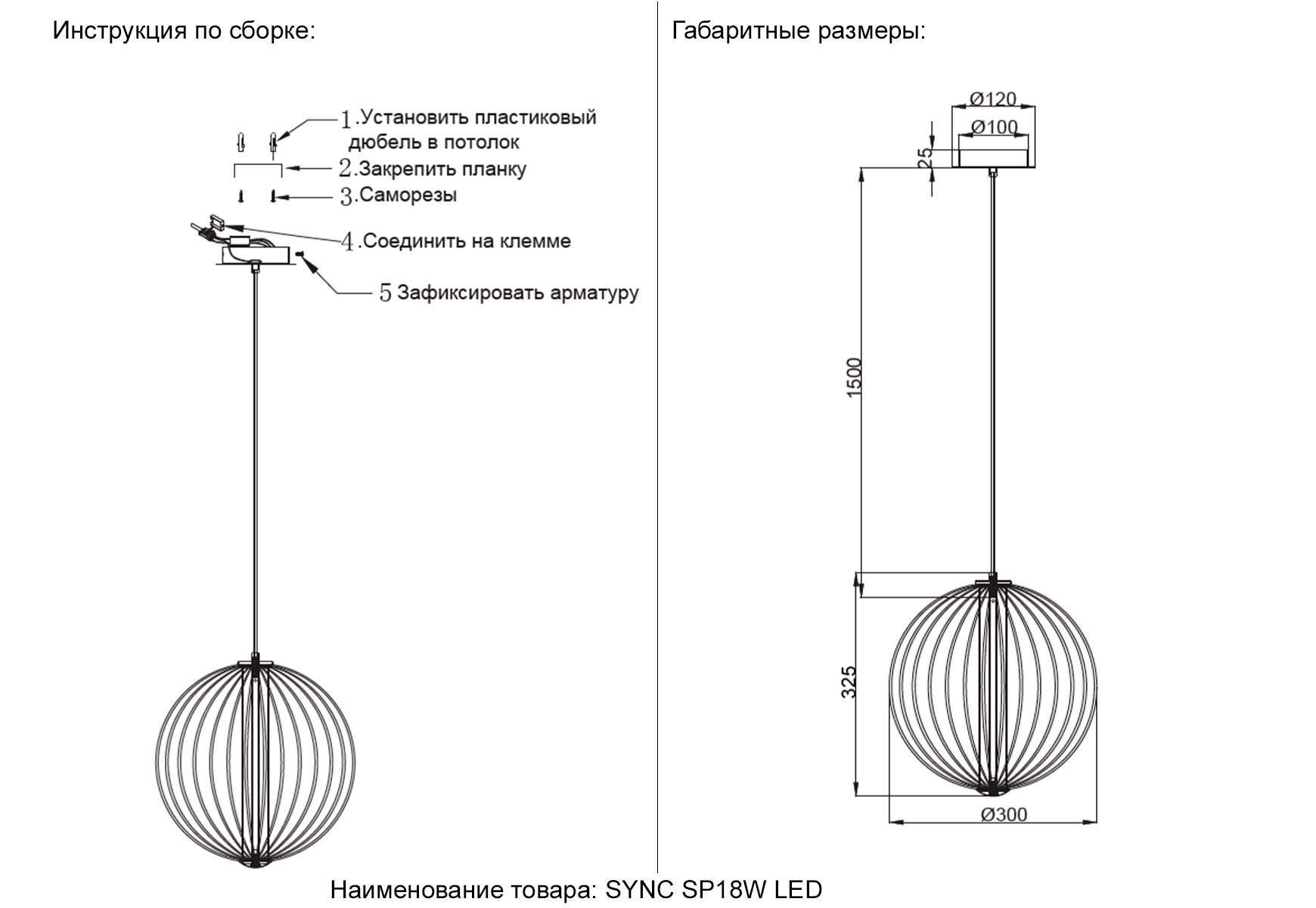 Инструкция по сборке:

1.Установить пластиковый дюбель в потолок
2.Закрепить планку
3.Саморезы
4.Соединить на клемме
5 Зафиксировать арматуру

Габаритные размеры:

Ø120
Ø100
25
1500
325
Ø300

Наименование товара: SYNC SP18W LED